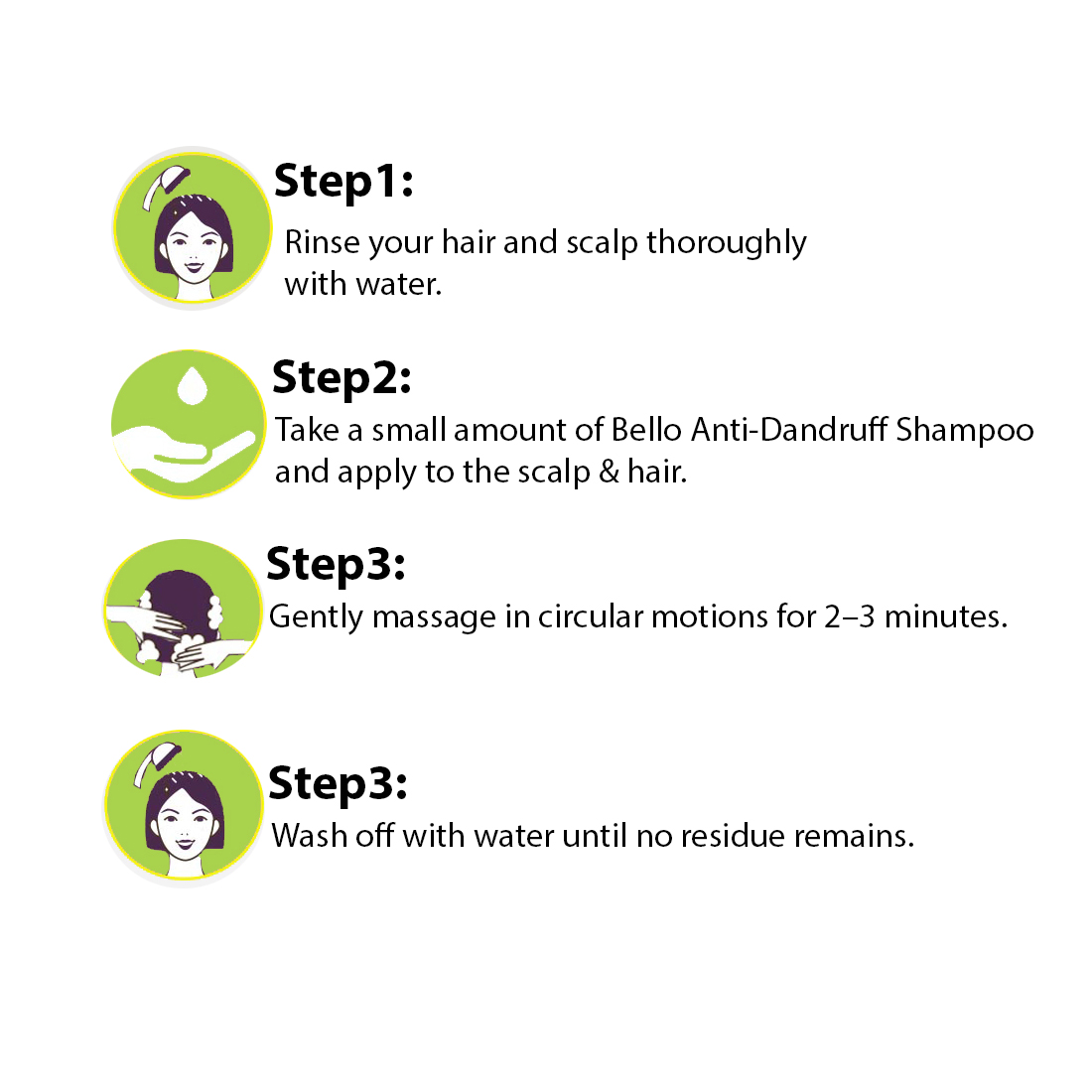 Step1:
Rinse your hair and scalp thoroughly with water.

Step2:
Take a small amount of Bello Anti-Dandruff Shampoo and apply to the scalp & hair.

Step3:
Gently massage in circular motions for 2–3 minutes.

Step3:
Wash off with water until no residue remains.