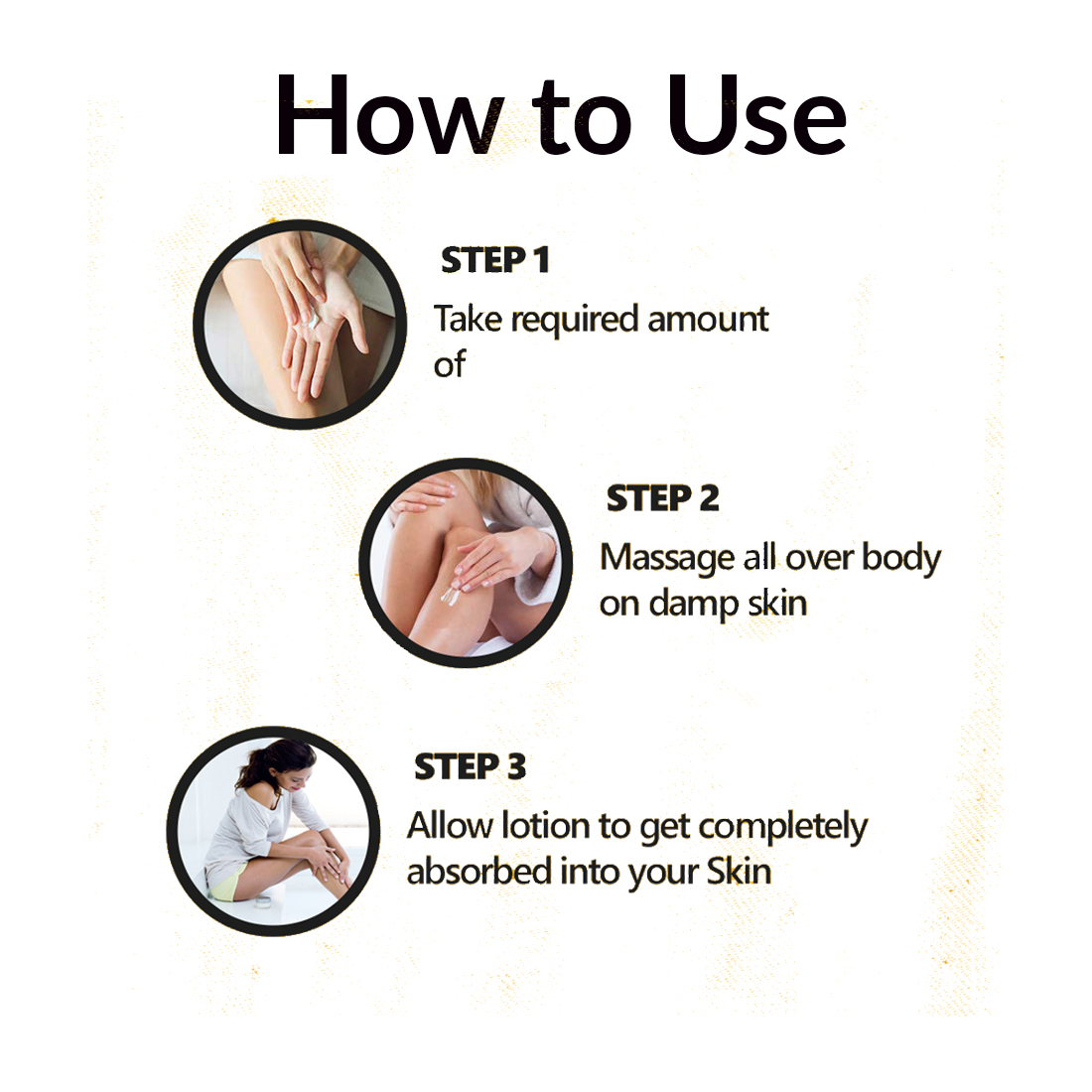 How to Use

STEP 1

Take required amount of

STEP 2

Massage all over body on damp skin

STEP 3

Allow lotion to get completely absorbed into your Skin