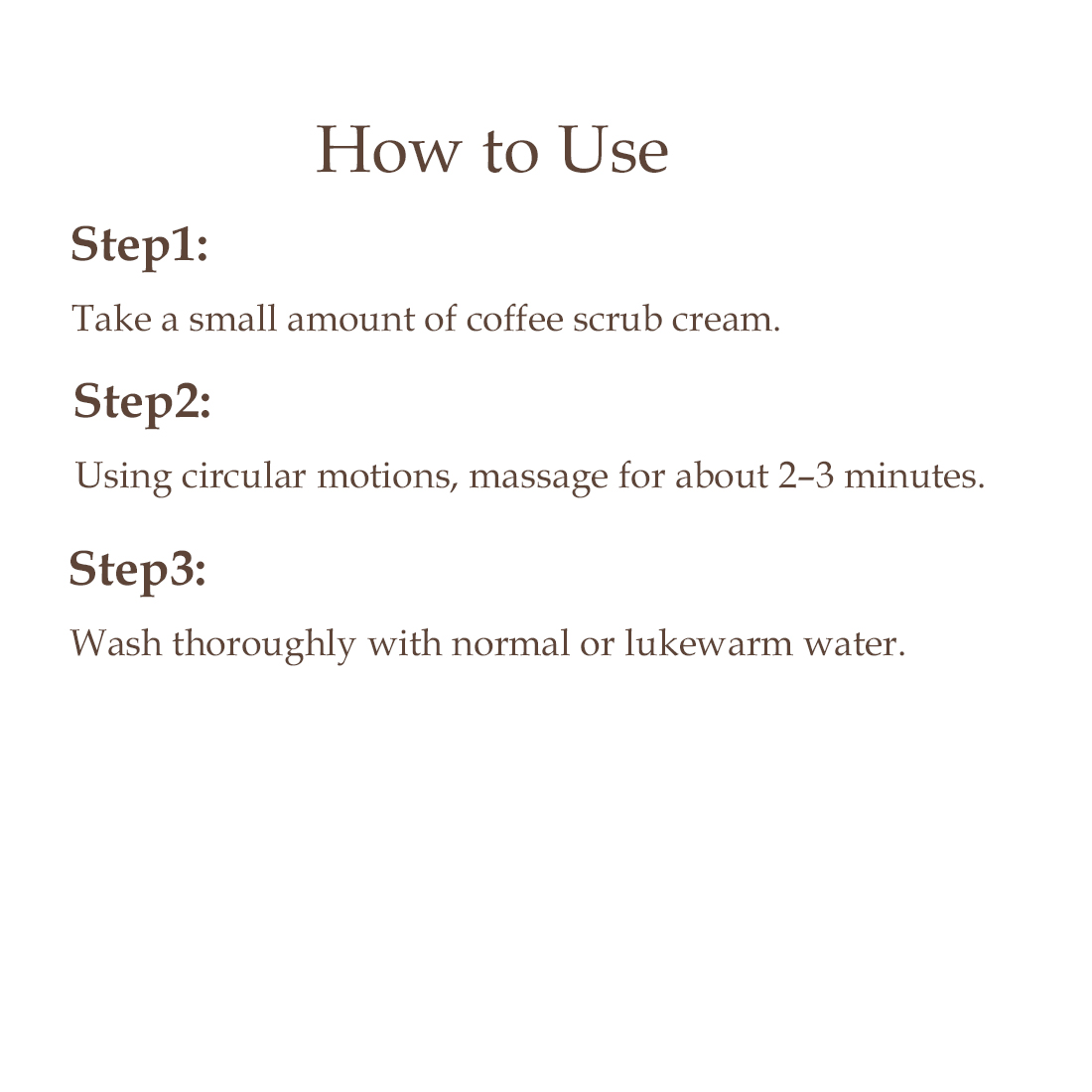 How to Use

Step1:

Take a small amount of coffee scrub cream.

Step2:

Using circular motions, massage for about 2–3 minutes.

Step3:

Wash thoroughly with normal or lukewarm water.