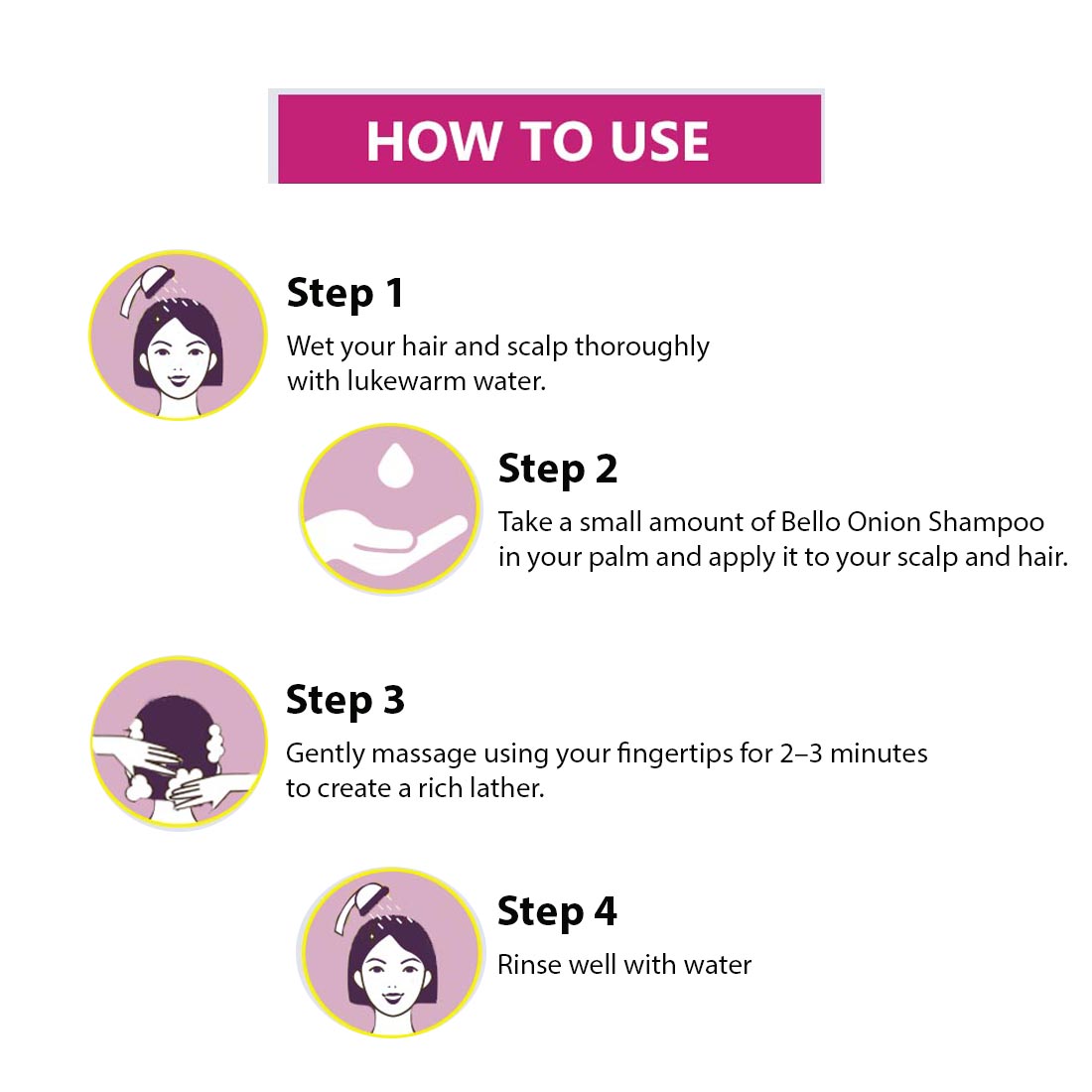 HOW TO USE

Step 1
Wet your hair and scalp thoroughly with lukewarm water.

Step 2
Take a small amount of Bello Onion Shampoo in your palm and apply it to your scalp and hair.

Step 3
Gently massage using your fingertips for 2–3 minutes to create a rich lather.

Step 4
Rinse well with water