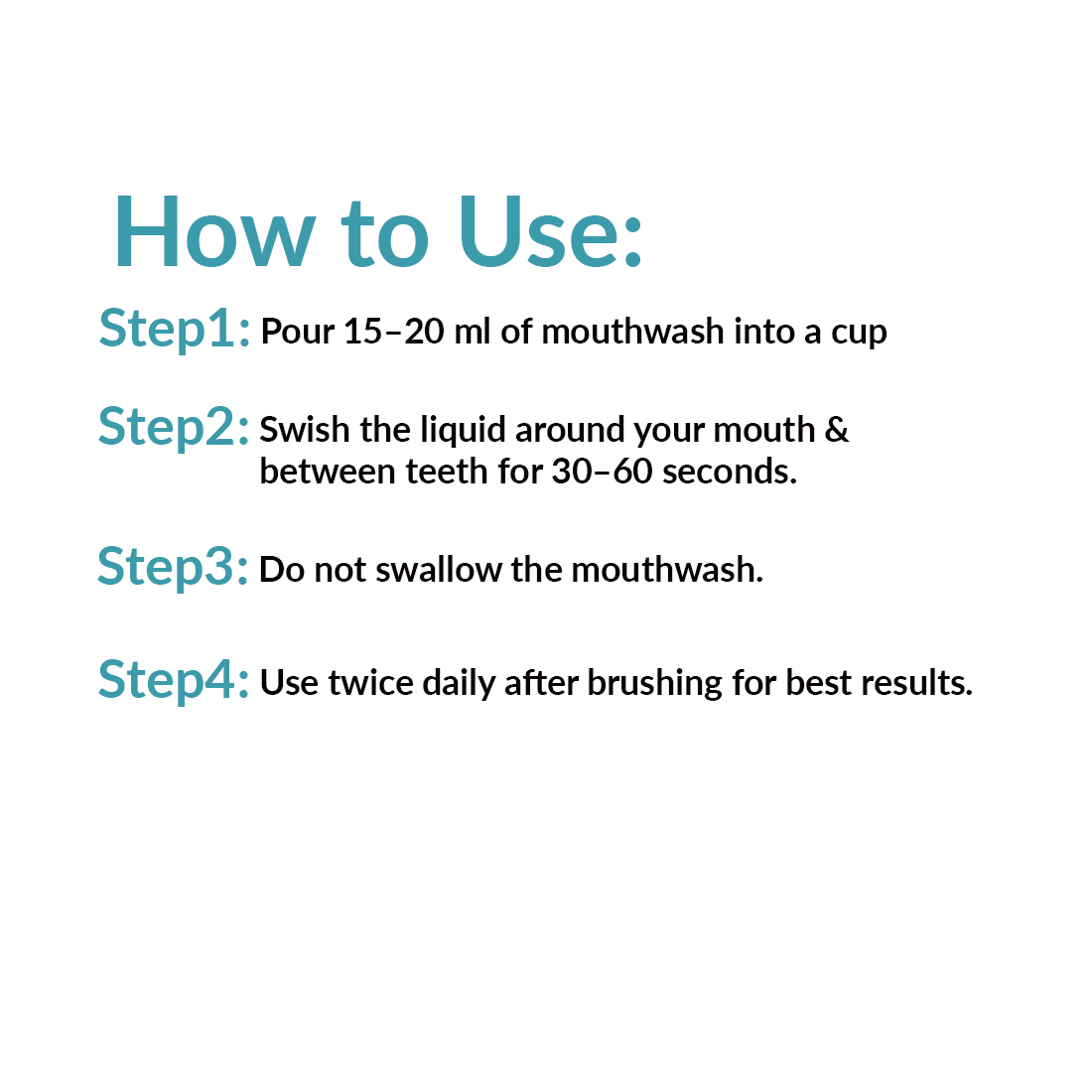 How to Use:

Step1: Pour 15–20 ml of mouthwash into a cup

Step2: Swish the liquid around your mouth & between teeth for 30–60 seconds.

Step3: Do not swallow the mouthwash.

Step4: Use twice daily after brushing for best results.