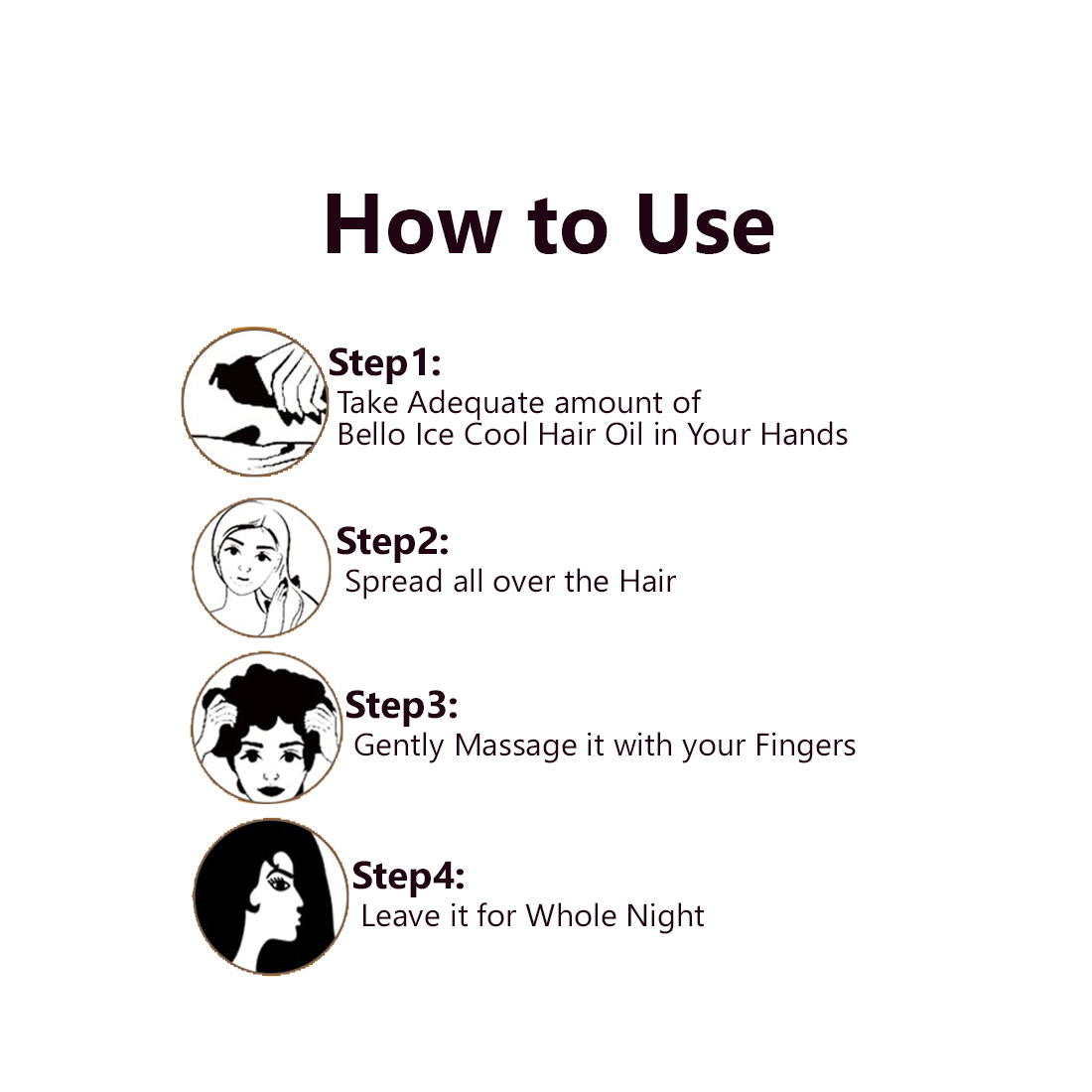 How to Use

Step1:
Take Adequate amount of Bello Ice Cool Hair Oil in Your Hands

Step2:
Spread all over the Hair

Step3:
Gently Massage it with your Fingers

Step4:
Leave it for Whole Night