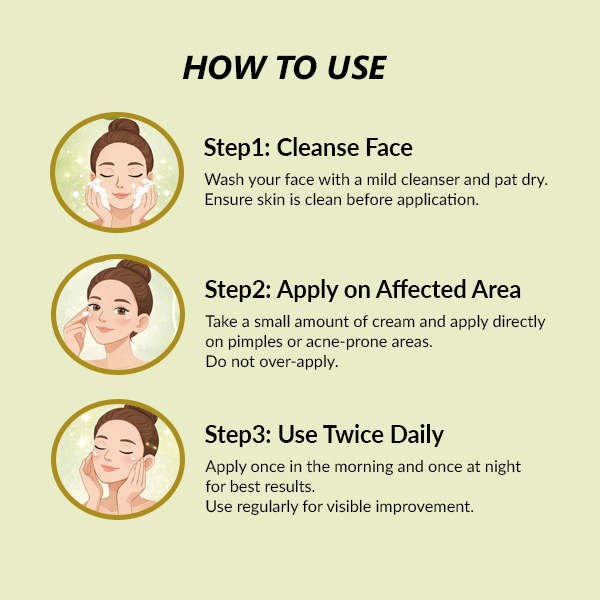 HOW TO USE

Step1: Cleanse Face

Wash your face with a mild cleanser and pat dry. Ensure skin is clean before application.

Step2: Apply on Affected Area

Take a small amount of cream and apply directly on pimples or acne-prone areas.
Do not over-apply.

Step3: Use Twice Daily

Apply once in the morning and once at night for best results.
Use regularly for visible improvement.